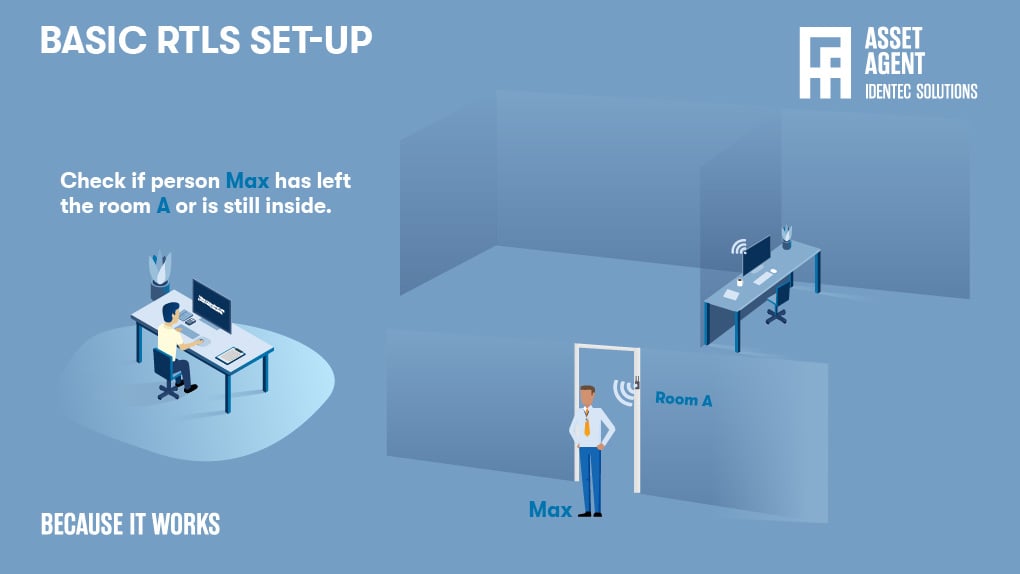 BASIC RTLS SET-UP

ASSET AGENT
IDENTEC SOLUTIONS

Check if person Max has left the room A or is still inside.

Room A

Max

BECAUSE IT WORKS